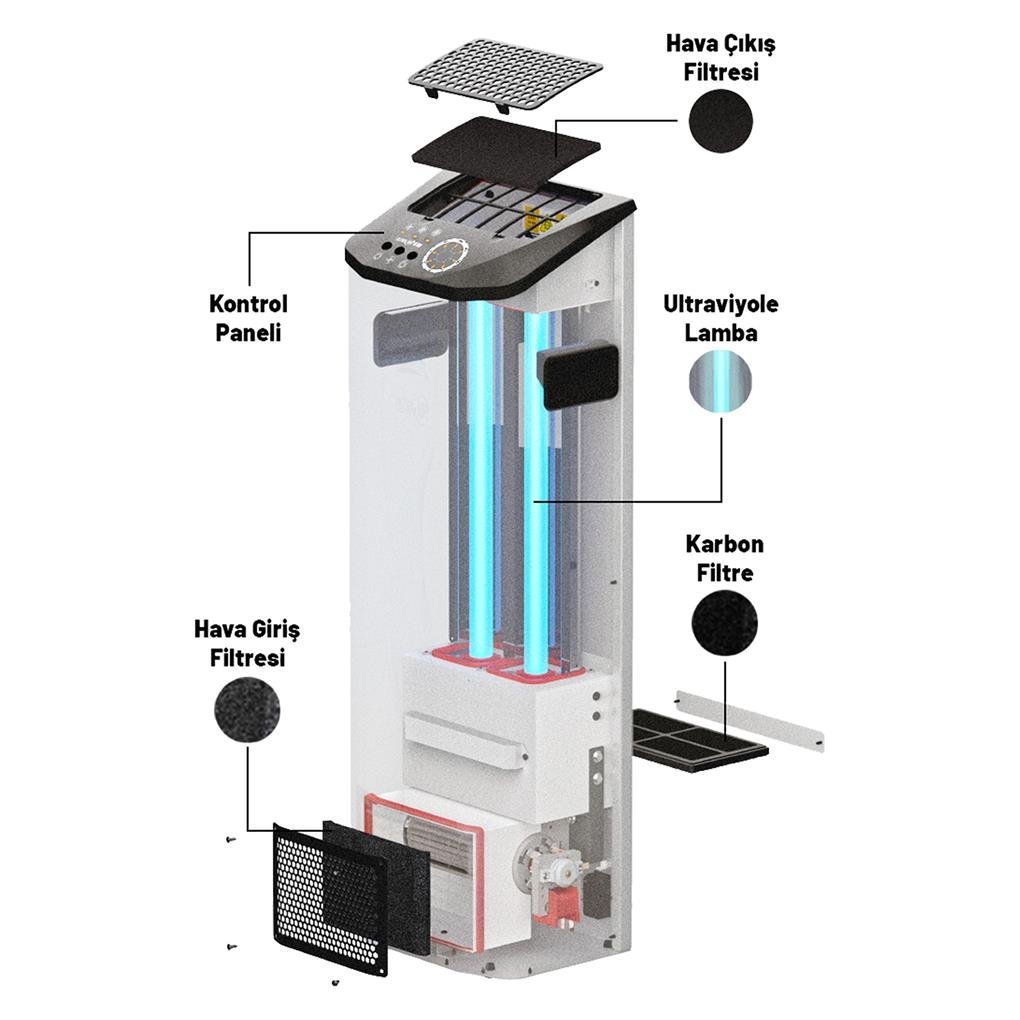 Hava Çıkış Filtresi

Kontrol Paneli

Ultraviyole Lamba

Karbon Filtre

Hava Giriş Filtresi